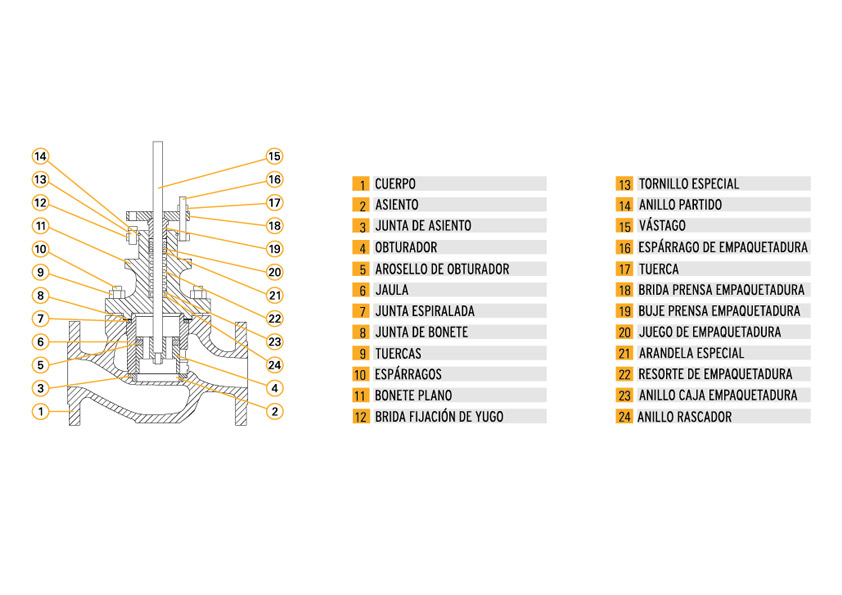 14
13
12
11
10
9
8
7
6
5
3
1
15
16
17
18
19
20
21
22
23
24
4
2

1 CUERPO
2 ASIENTO
3 JUNTA DE ASIENTO
4 OBTURADOR
5 AROSELLO DE OBTURADOR
6 JAULA
7 JUNTA ESPIRALADA
8 JUNTA DE BONETE
9 TUERCAS
10 ESPÁRRAGOS
11 BONETE PLANO
12 BRIDA FIJACIÓN DE YUGO

13 TORNILLO ESPECIAL
14 ANILLO PARTIDO
15 VÁSTAGO
16 ESPÁRRAGO DE EMPAQUETADURA
17 TUERCA
18 BRIDA PRENSA EMPAQUETADURA
19 BUJE PRENSA EMPAQUETADURA
20 JUEGO DE EMPAQUETADURA
21 ARANDELA ESPECIAL
22 RESORTE DE EMPAQUETADURA
23 ANILLO CAJA EMPAQUETADURA
24 ANILLO RASCADOR